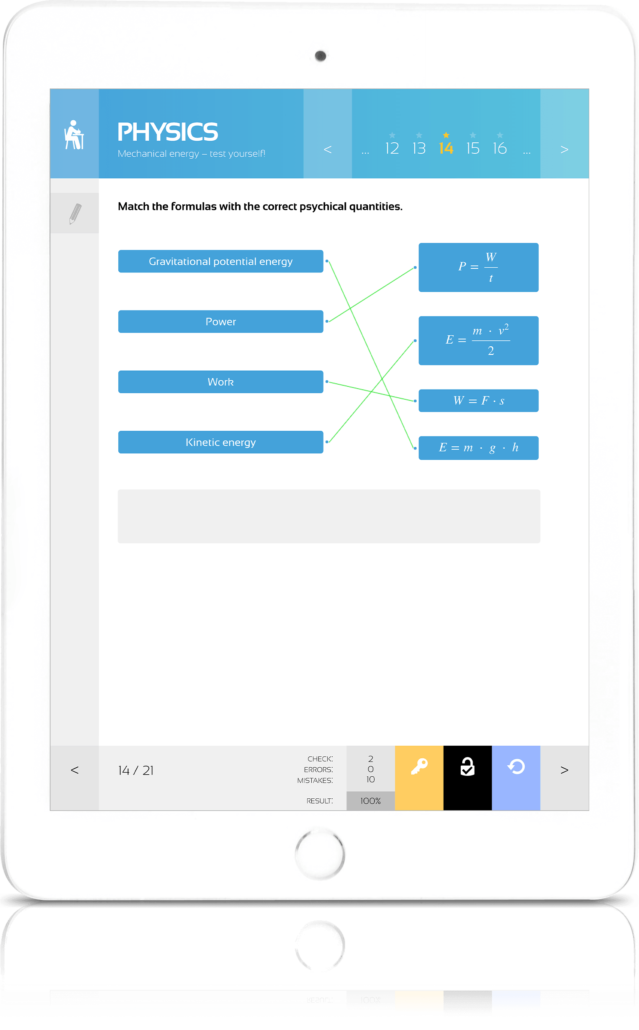 PHYSICS
Mechanical energy – test yourself!

< ... 12 13 14 15 16 ... >

Match the formulas with the correct psychical quantities.

Gravitational potential energy

Power

Work

Kinetic energy

$P = \frac{W}{t}$

$E = \frac{m \cdot v^2}{2}$

$W = F \cdot s$

$E = m \cdot g \cdot h$

< 14 / 21

CHECK: 2
ERRORS: 0
MISTAKES: 10
RESULT: 100%

>